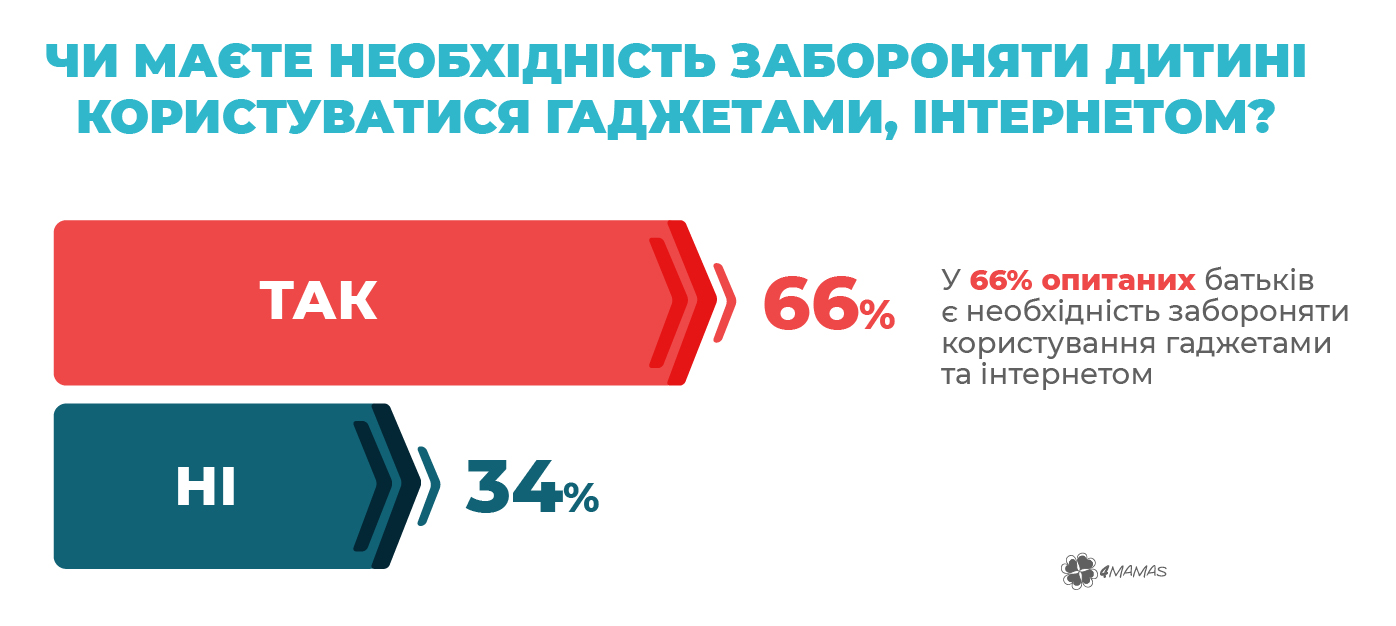 ЧИ МАЄТЕ НЕОБХІДНІСТЬ ЗАБОРОНЯТИ ДИТИНІ КОРИСТУВАТИСЯ ГАДЖЕТАМИ, ІНТЕРНЕТОМ?

ТАК

66%

У 66% опитаних батьків є необхідність забороняти користування гаджетами та інтернетом

НІ

34%

4MAMAS