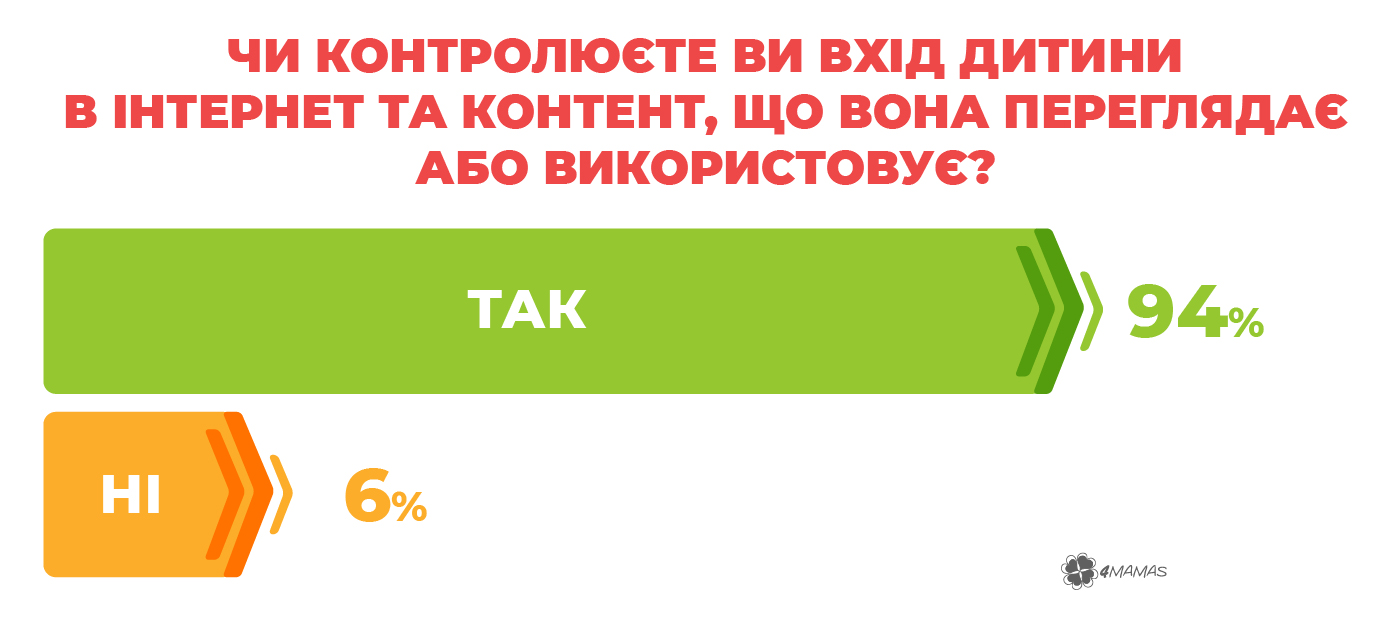 ЧИ КОНТРОЛЮЄТЕ ВИ ВХІД ДИТИНИ В ІНТЕРНЕТ ТА КОНТЕНТ, ЩО ВОНА ПЕРЕГЛЯДАЄ АБО ВИКОРИСТОВУЄ?

ТАК

94%

НІ

6%

4MAMAS