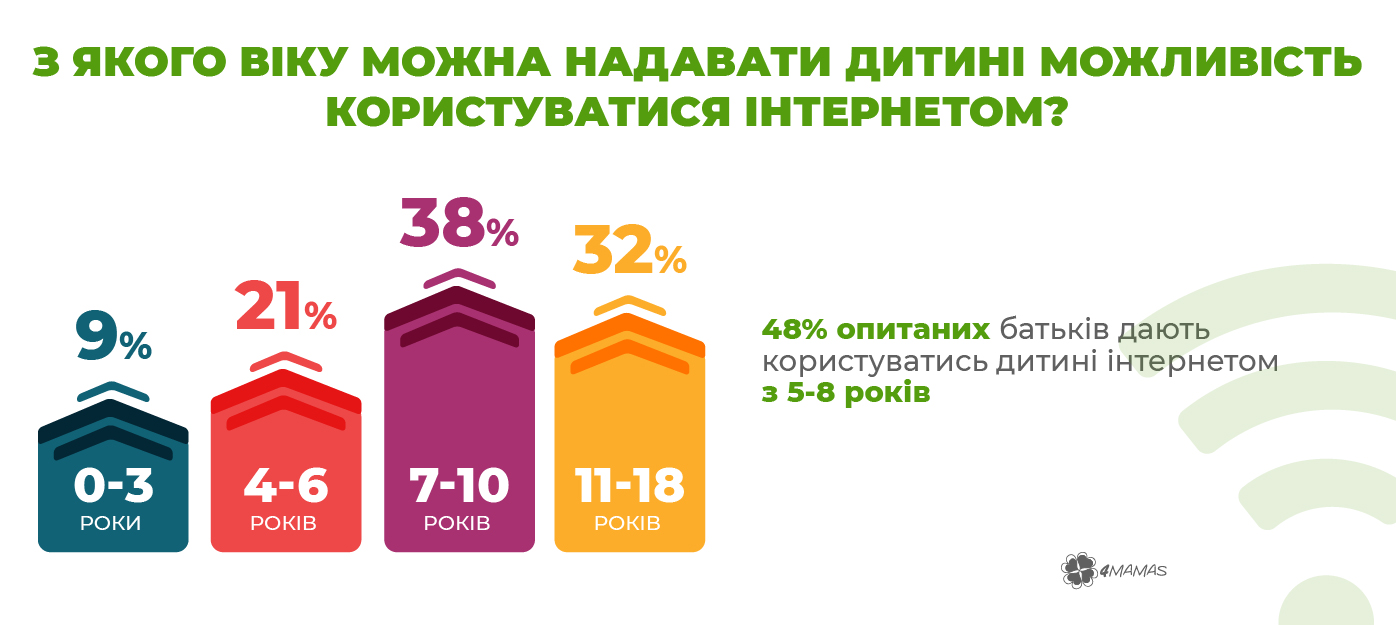 З ЯКОГО ВІКУ МОЖНА НАДАВАТИ ДИТИНІ МОЖЛИВІСТЬ КОРИСТУВАТИСЯ ІНТЕРНЕТОМ?

9%
0-3
РОКИ

21%
4-6
РОКІВ

38%
7-10
РОКІВ

32%
11-18
РОКІВ

48% опитаних батьків дають користуватись дитині інтернетом з 5-8 років

4MAMAS