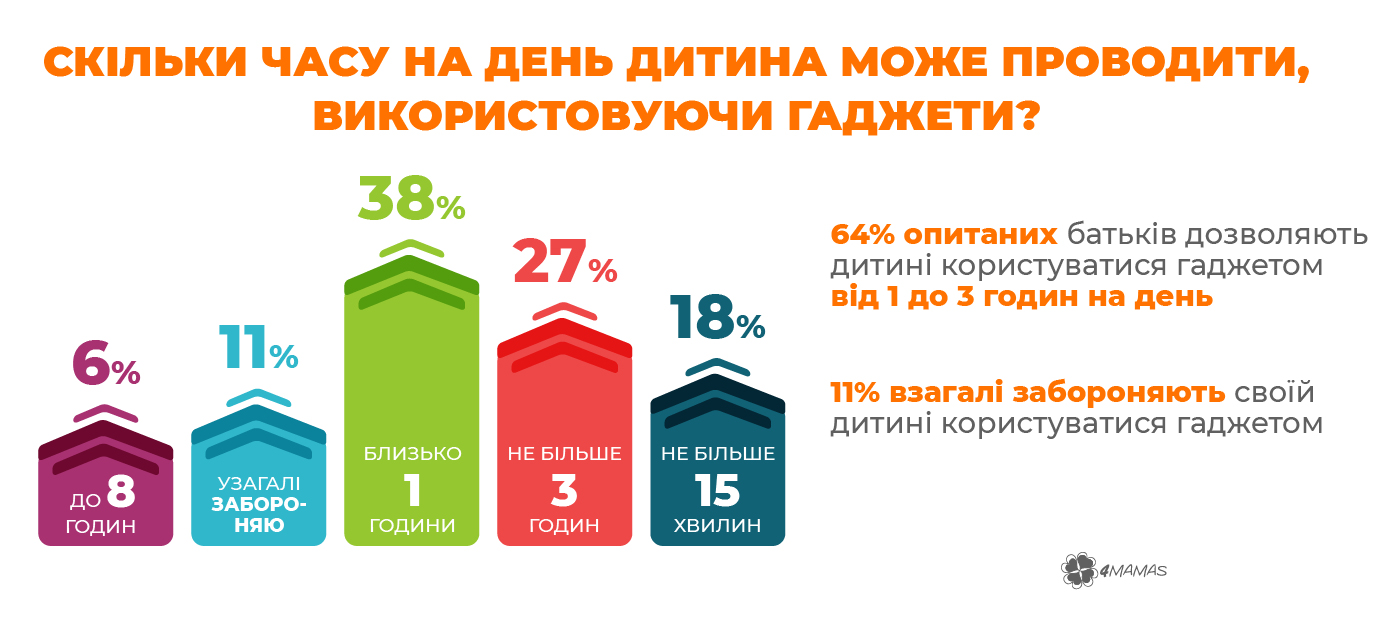 СКІЛЬКИ ЧАСУ НА ДЕНЬ ДИТИНА МОЖЕ ПРОВОДИТИ, ВИКОРИСТОВУЮЧИ ГАДЖЕТИ?

6%
ДО 8 ГОДИН

11%
УЗАГАЛІ ЗАБОРОНЯЮ

38%
БЛИЗЬКО 1 ГОДИНИ

27%
НЕ БІЛЬШЕ 3 ГОДИН

18%
НЕ БІЛЬШЕ 15 ХВИЛИН

64% опитаних батьків дозволяють дитині користуватися гаджетом від 1 до 3 годин на день

11% взагалі забороняють своїй дитині користуватися гаджетом

4MAMAS