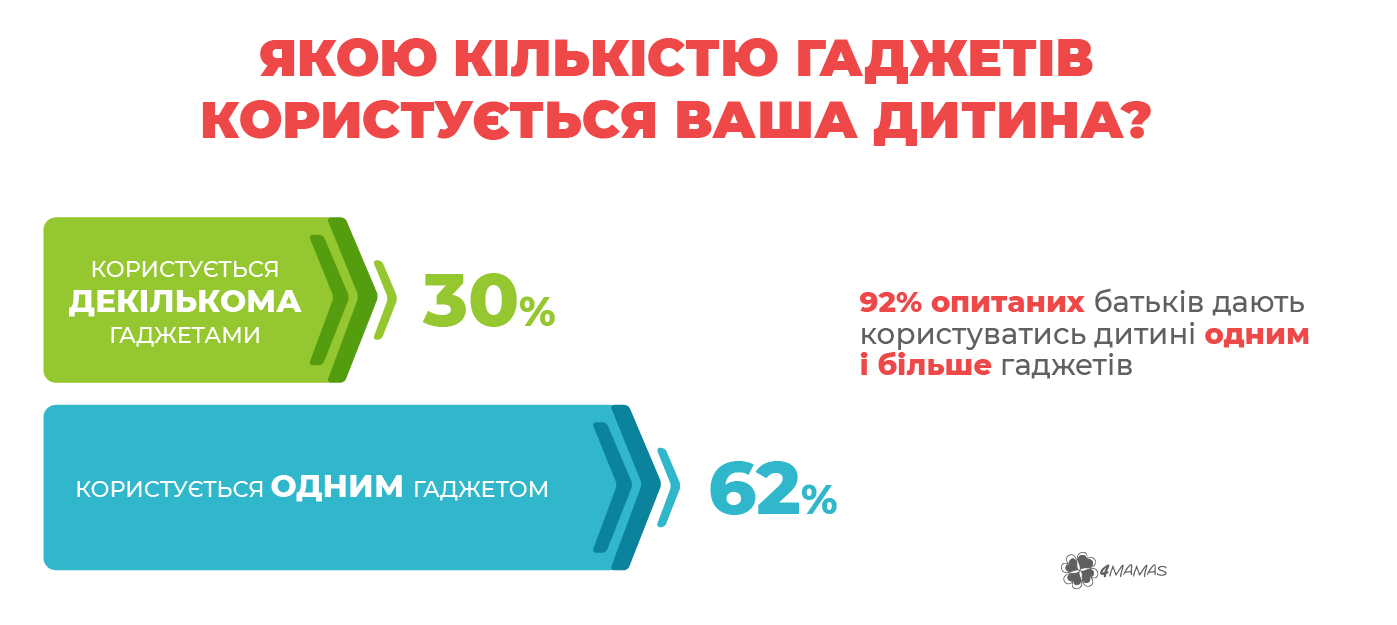 ЯКОЮ КІЛЬКІСТЮ ГАДЖЕТІВ КОРИСТУЄТЬСЯ ВАША ДИТИНА?

КОРИСТУЄТЬСЯ ДЕКІЛЬКОМА ГАДЖЕТАМИ

30%

КОРИСТУЄТЬСЯ ОДНИМ ГАДЖЕТОМ

62%

92% опитаних батьків дають користуватись дитині одним і більше гаджетів

4MAMAS